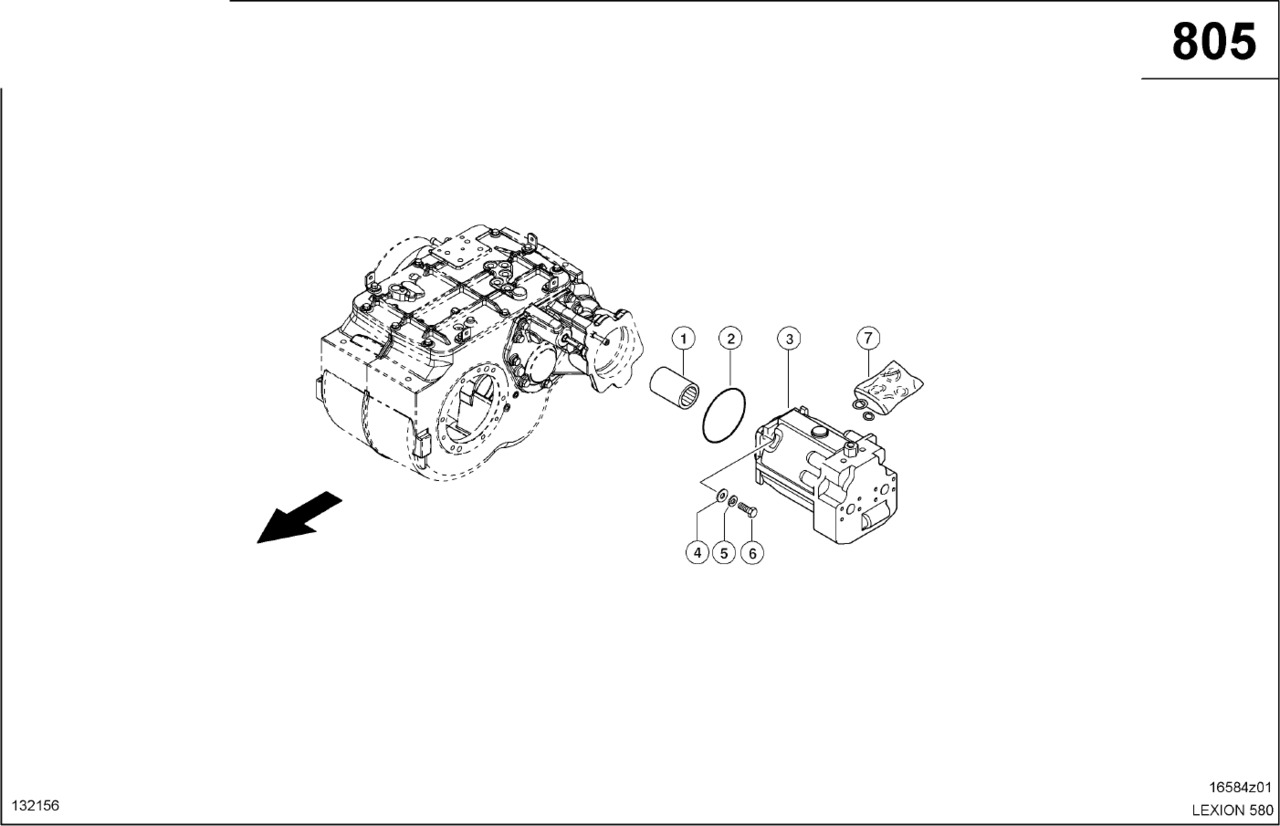 805

1
2
3
7
4
5
6

132156

16584z01
LEXION 580