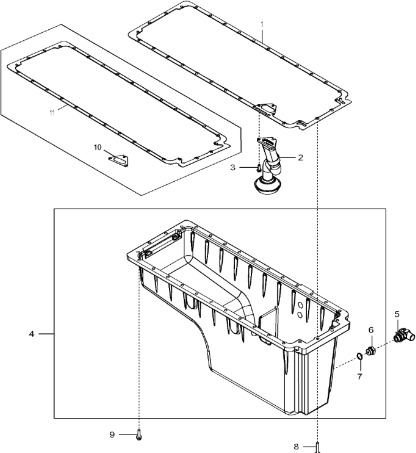 1
11
10
2
3
4
5
6
7
9
8