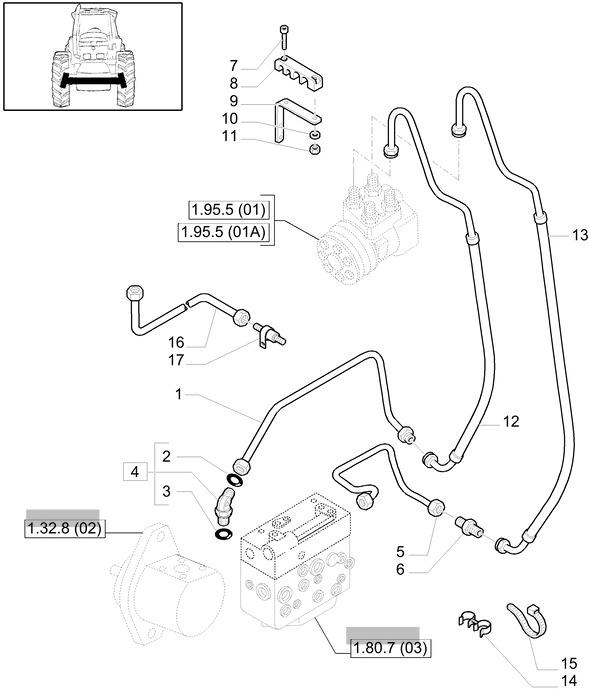 7
8
9
10
11
1.95.5 (01)
1.95.5 (01A)
13
16
17
1
12
4
2
3
1.32.8 (02)
5
6
1.80.7 (03)
15
14