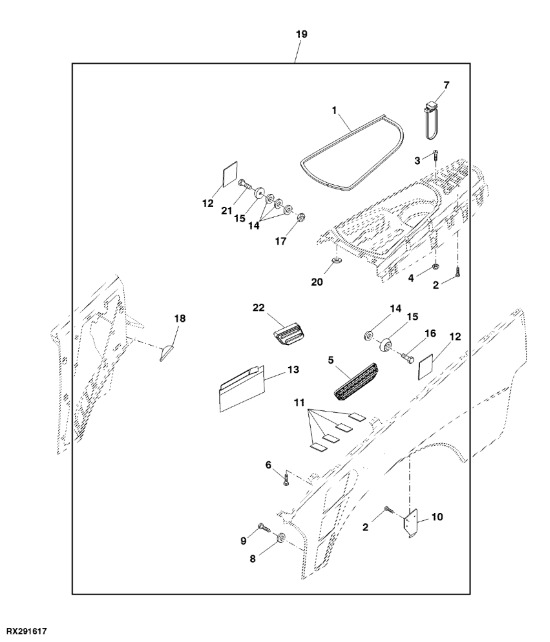 19
7
1
3
12
21
15
14
17
20
4
2
22
14
15
16
12
18
13
5
11
6
2
10
9
8
RX291617