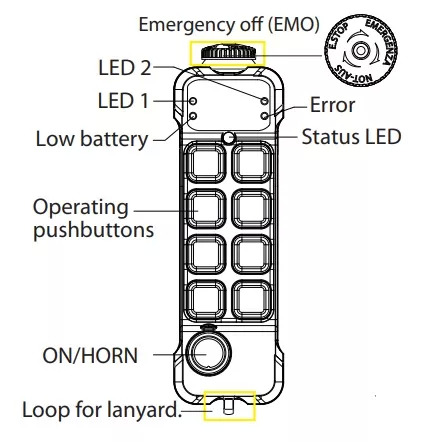 Emergency off (EMO)

E.STOP EMERGENZA NOT-AUS

LED 2

LED 1

Error

Low battery

Status LED

Operating pushbuttons

ON/HORN

Loop for lanyard.