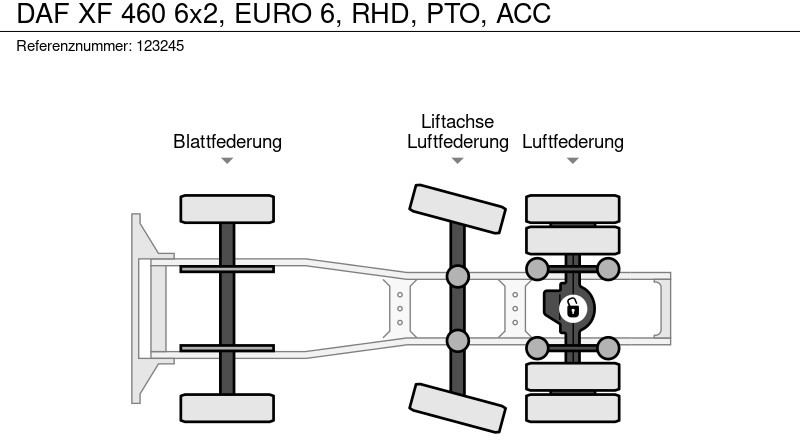 DAF XF 460 6x2, EURO 6, RHD, PTO, ACC
Referenznummer: 123245

Blattfederung

Liftachse
Luftfederung

Luftfederung