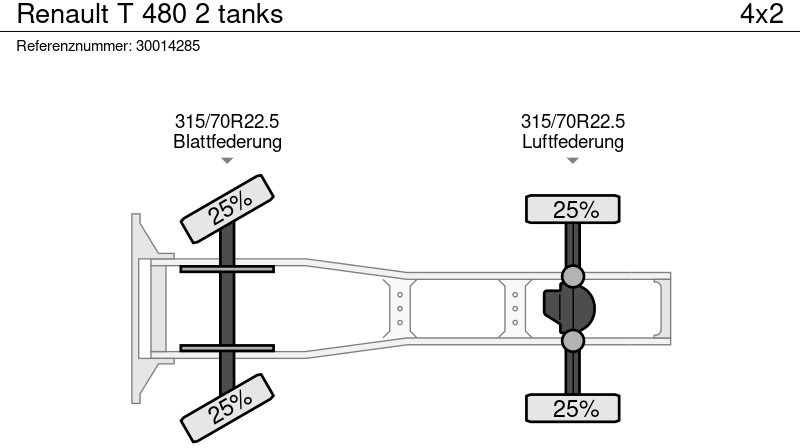 Renault T 480 2 tanks
4x2
Referenznummer: 30014285

315/70R22.5
Blattfederung

315/70R22.5
Luftfederung

25%
25%
25%
25%